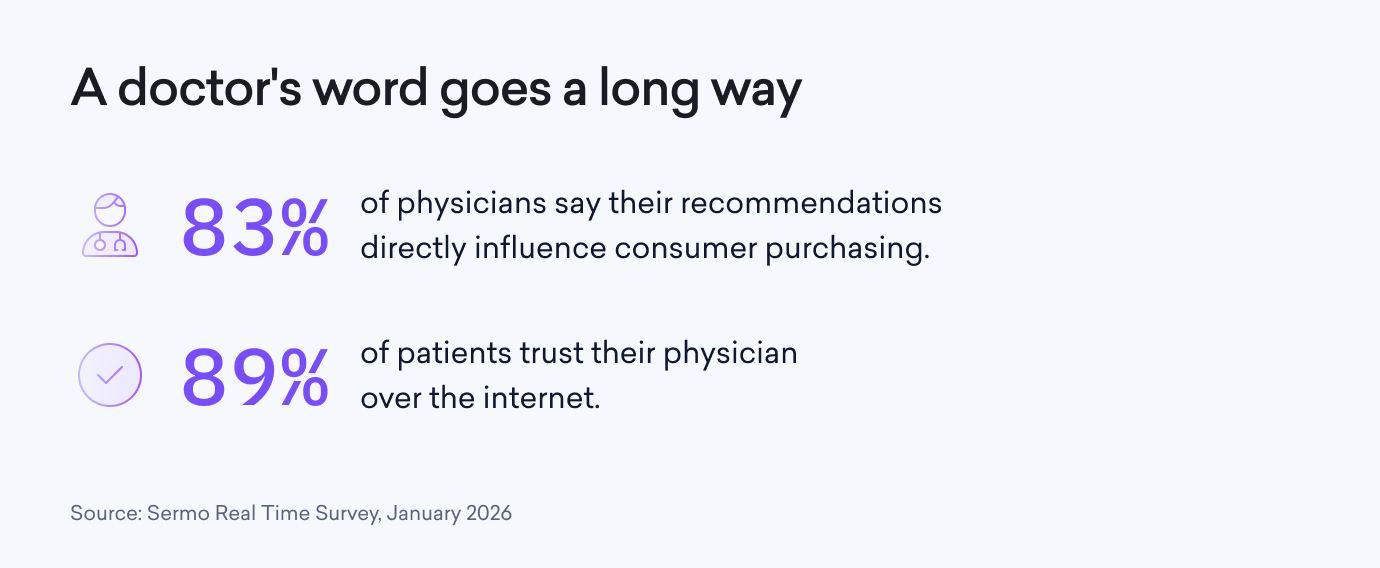 A doctor's word goes a long way

83% of physicians say their recommendations directly influence consumer purchasing.

89% of patients trust their physician over the internet.

Source: Sermo Real Time Survey, January 2026